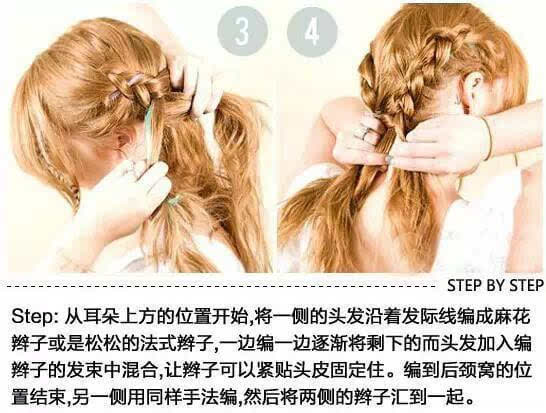 3

4

STEP BY STEP

Step: 从耳朵上方的位置开始,将一侧的头发沿着发际线编成麻花辫子或是松松的法式辫子,一边编一边逐渐将剩下的而头发加入编辫子的发束中混合,让辫子可以紧贴头皮固定住。编到后颈窝的位置结束,另一侧用同样手法编,然后将两侧的辫子汇到一起。