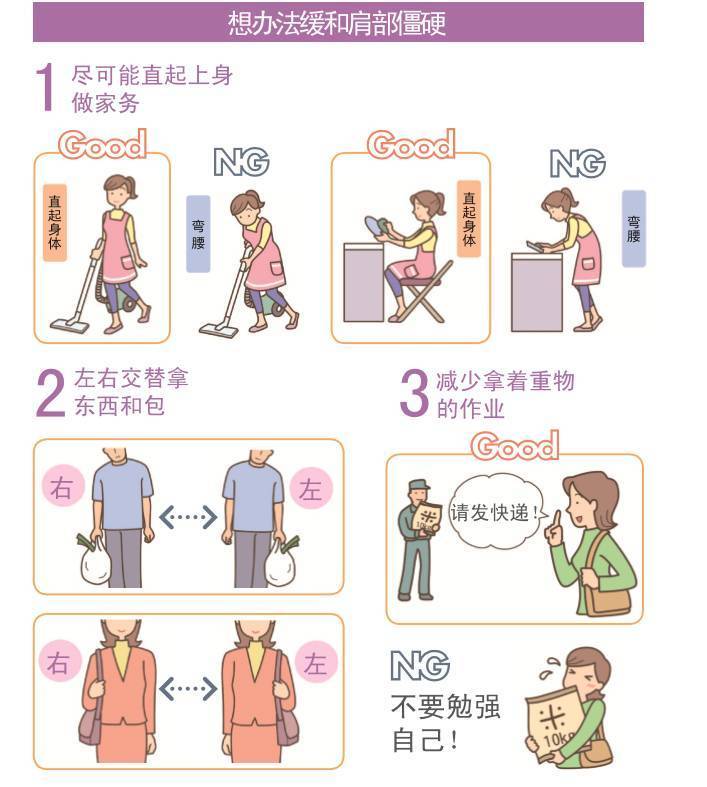 想办法缓和肩部僵硬

1 尽可能直起上身做家务

Good

直起身体

NG

弯腰

Good

直起身体

NG

弯腰

2 左右交替拿东西和包

右

左

右

左

3 减少拿着重物的作业

Good

米 10kg

请发快递！

NG

不要勉强自己！

米 10kg